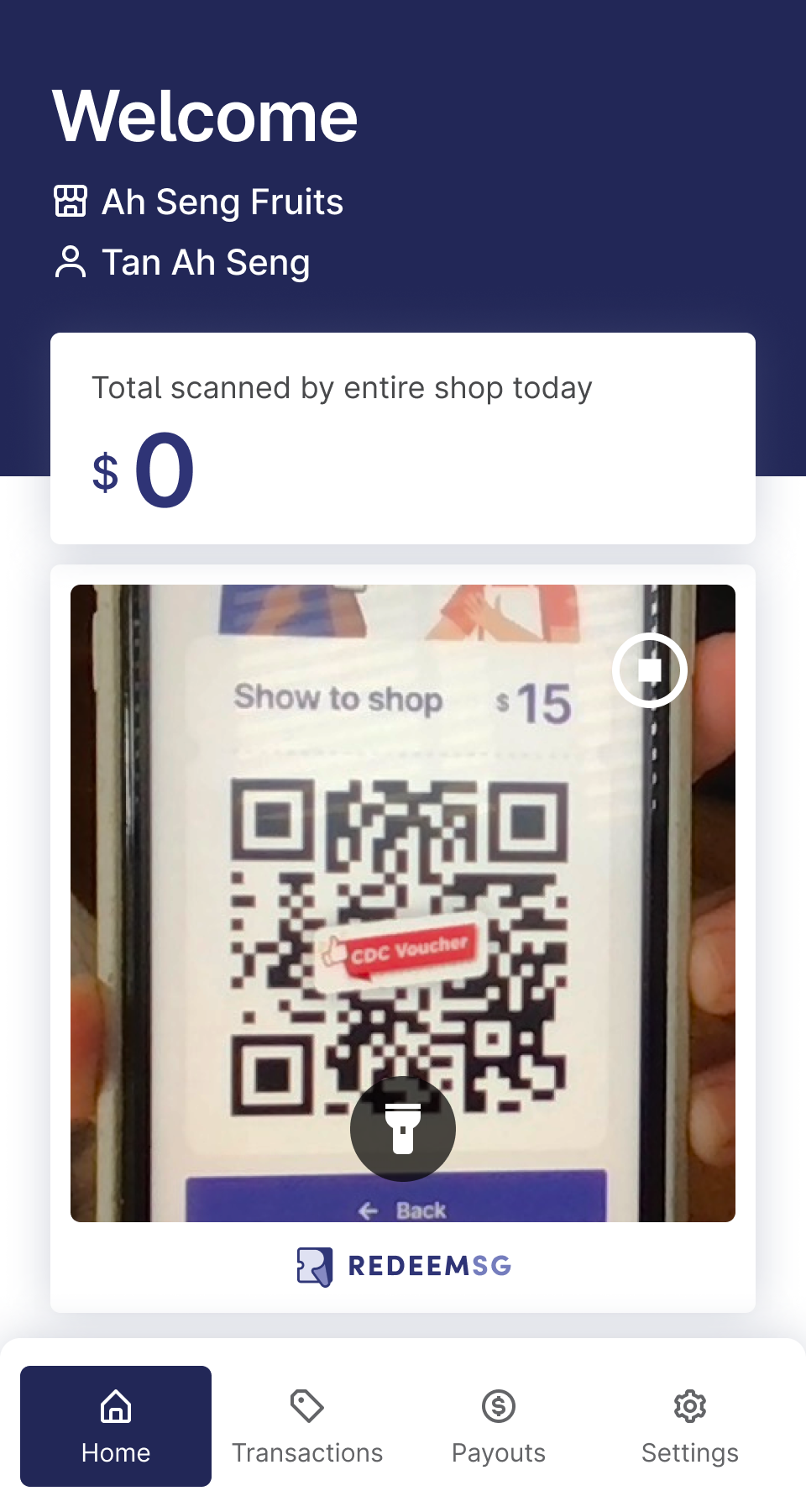 Welcome

Ah Seng Fruits

Tan Ah Seng

Total scanned by entire shop today

$ 0

Show to shop $ 15

CDC Voucher

Back

REDEEMSG

Home
Transactions
Payouts
Settings