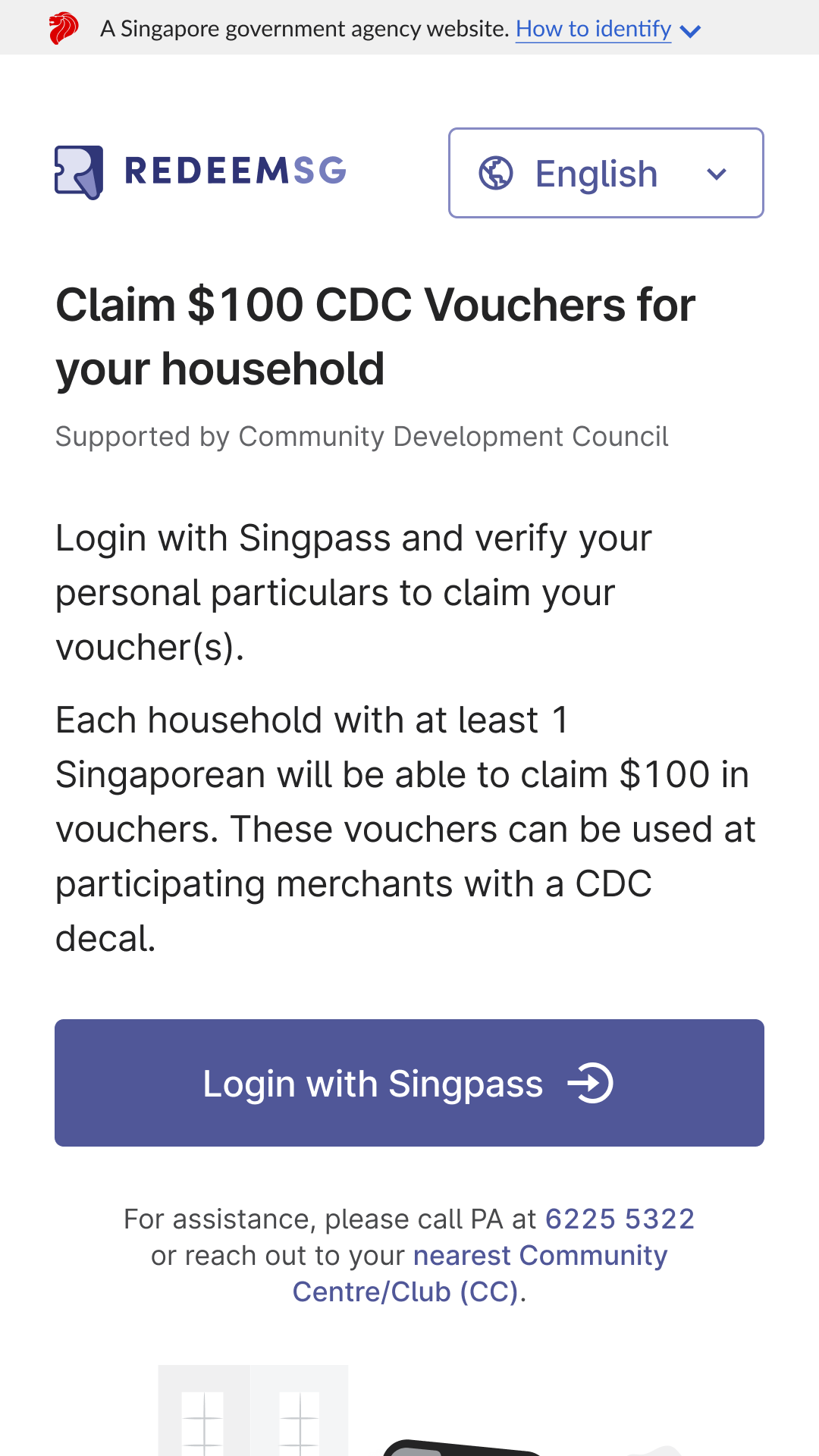 A Singapore government agency website. How to identify

REDEEMSG

English

Claim \$100 CDC Vouchers for your household

Supported by Community Development Council

Login with Singpass and verify your personal particulars to claim your voucher(s).

Each household with at least 1 Singaporean will be able to claim \$100 in vouchers. These vouchers can be used at participating merchants with a CDC decal.

Login with Singpass

For assistance, please call PA at 6225 5322 or reach out to your nearest Community Centre/Club (CC).